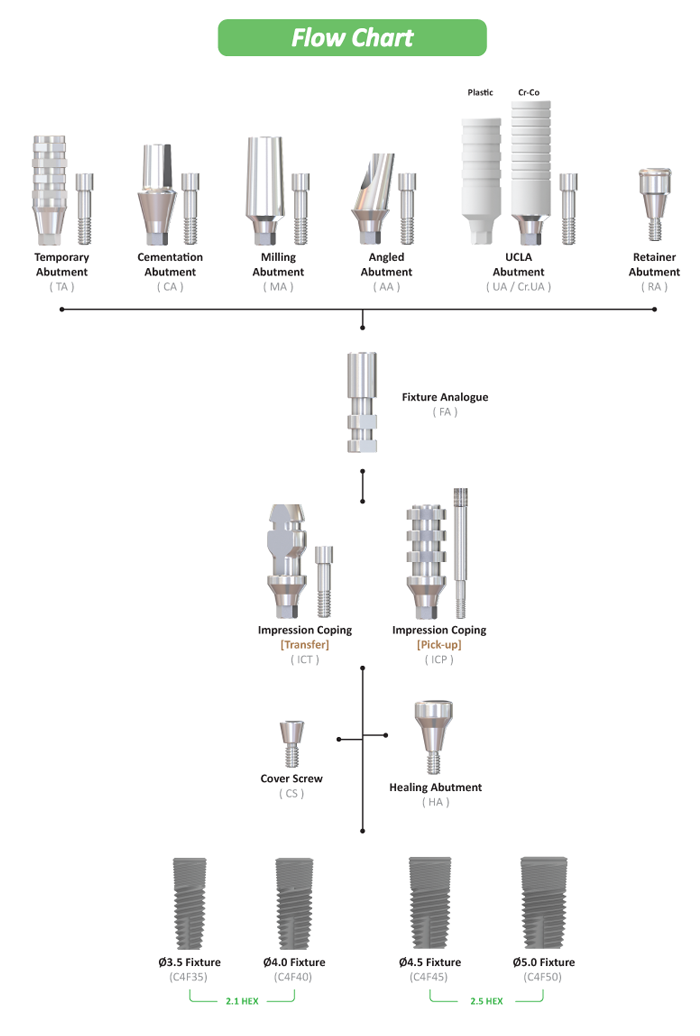 Flow Chart

Plastic
Cr-Co

Temporary Abutment
( TA )

Cementation Abutment
( CA )

Milling Abutment
( MA )

Angled Abutment
( AA )

UCLA Abutment
( UA / Cr.UA )

Retainer Abutment
( RA )

Fixture Analogue
( FA )

Impression Coping
[Transfer]
( ICT )

Impression Coping
[Pick-up]
( ICP )

Cover Screw
( CS )

Healing Abutment
( HA )

Ø3.5 Fixture
(C4F35)

Ø4.0 Fixture
(C4F40)

2.1 HEX

Ø4.5 Fixture
(C4F45)

Ø5.0 Fixture
(C4F50)

2.5 HEX