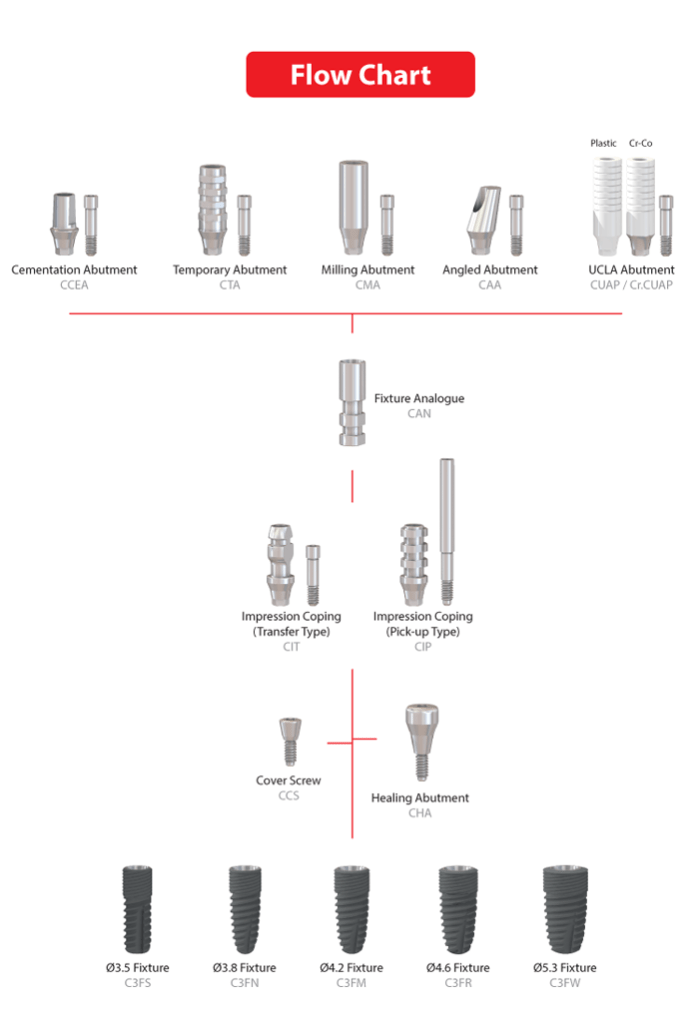 Flow Chart

Plastic Cr-Co

Cementation Abutment
CCEA

Temporary Abutment
CTA

Milling Abutment
CMA

Angled Abutment
CAA

UCLA Abutment
CUAP / Cr.CUAP

Fixture Analogue
CAN

Impression Coping (Transfer Type)
CIT

Impression Coping (Pick-up Type)
CIP

Cover Screw
CCS

Healing Abutment
CHA

Ø3.5 Fixture
C3FS

Ø3.8 Fixture
C3FN

Ø4.2 Fixture
C3FM

Ø4.6 Fixture
C3FR

Ø5.3 Fixture
C3FW